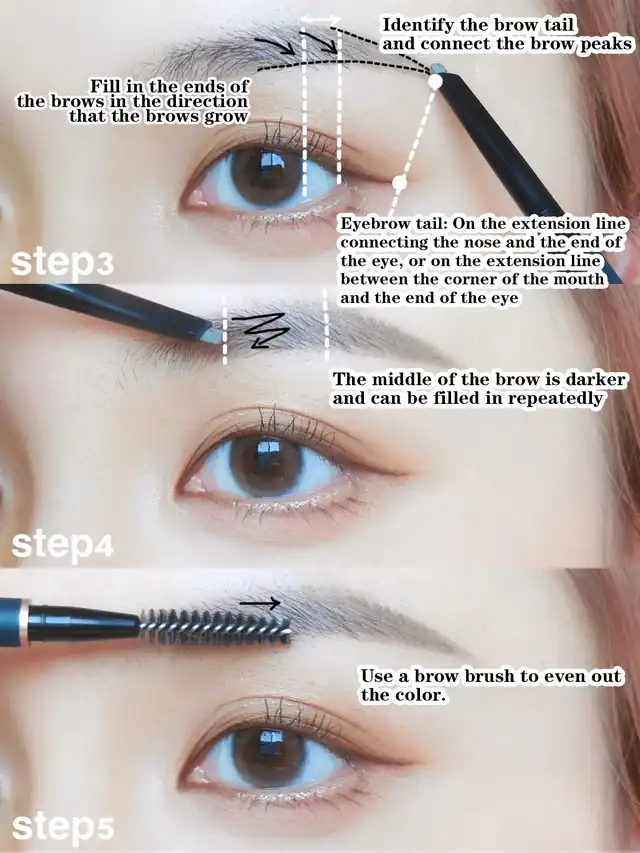 Identify the brow tail and connect the brow peaks

Fill in the ends of the brows in the direction that the brows grow

Eyebrow tail: On the extension line connecting the nose and the end of the eye, or on the extension line between the corner of the mouth and the end of the eye

step3

The middle of the brow is darker and can be filled in repeatedly

step4

Use a brow brush to even out the color.

step5