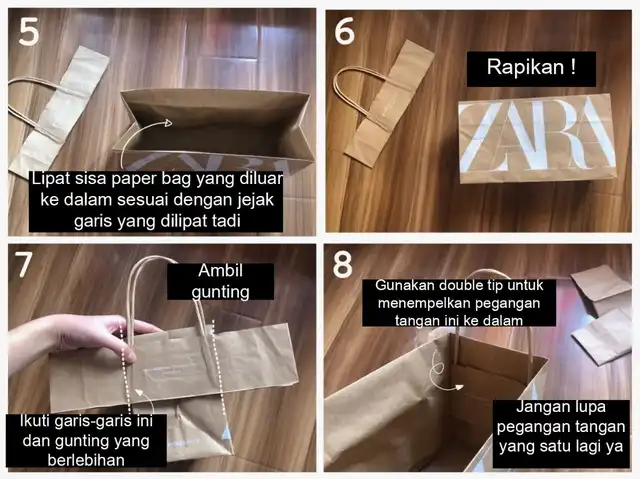 5

Lipat sisa paper bag yang diluar ke dalam sesuai dengan jejak garis yang dilipat tadi

6

Rapikan !

ZARA

7

Ambil gunting

Ikuti garis-garis ini dan gunting yang berlebihan

8

Gunakan double tip untuk menempelkan pegangan tangan ini ke dalam

Jangan lupa pegangan tangan yang satu lagi ya