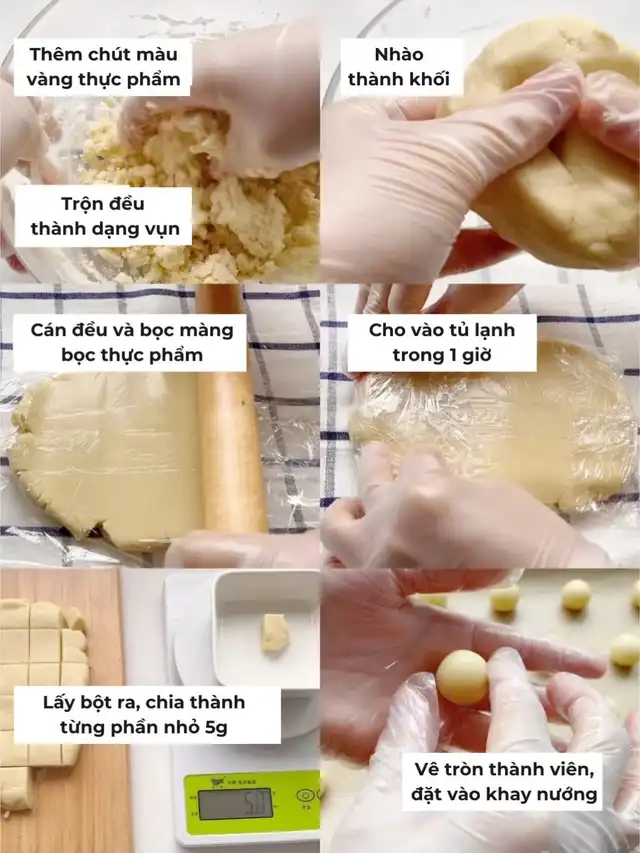 Thêm chút màu vàng thực phẩm

Trộn đều thành dạng vụn

Nhào thành khối

Cán đều và bọc màng bọc thực phẩm

Cho vào tủ lạnh trong 1 giờ

Lấy bột ra, chia thành từng phần nhỏ 5g

5.0

Vê tròn thành viên, đặt vào khay nướng