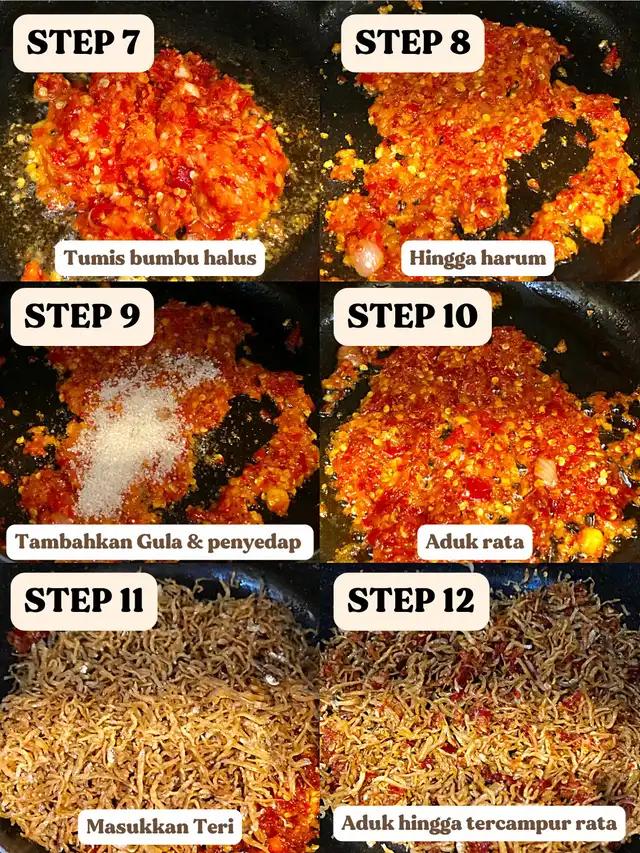 STEP 7

Tumis bumbu halus

STEP 8

Hingga harum

STEP 9

Tambahkan Gula & penyedap

STEP 10

Aduk rata

STEP 11

Masukkan Teri

STEP 12

Aduk hingga tercampur rata