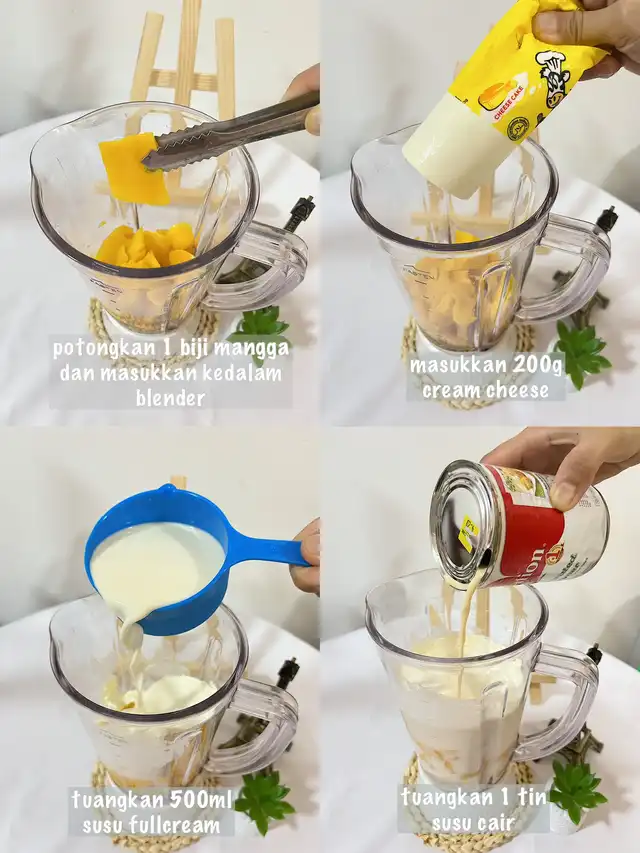 potongkan 1 biji mangga dan masukkan kedalam blender

CHEESE CAKE

masukkan 200g cream cheese

tuangkan 500ml susu fullcream

tuangkan 1 tin susu cair