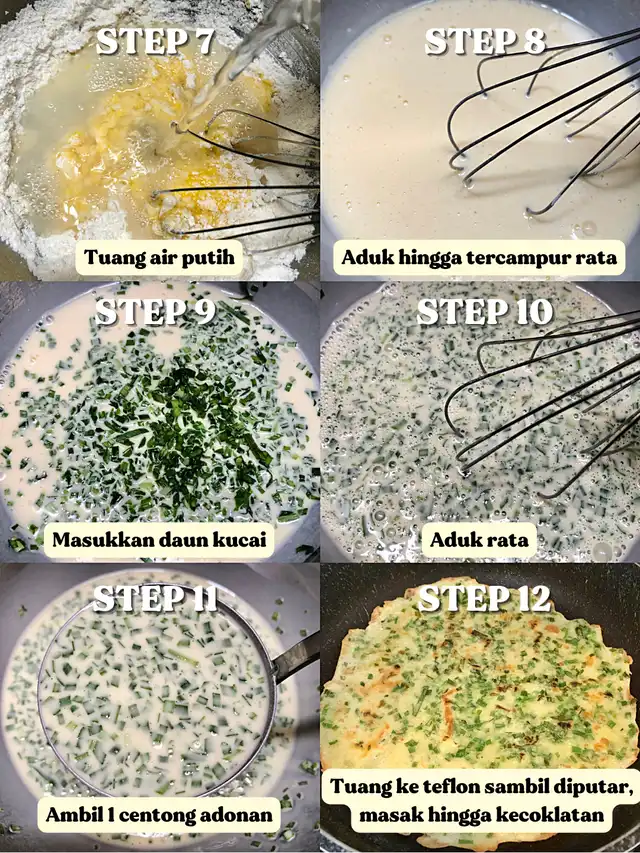 STEP 7

Tuang air putih

STEP 8

Aduk hingga tercampur rata

STEP 9

Masukkan daun kucai

STEP 10

Aduk rata

STEP 11

Ambil 1 centong adonan

STEP 12

Tuang ke teflon sambil diputar, masak hingga kecoklatan