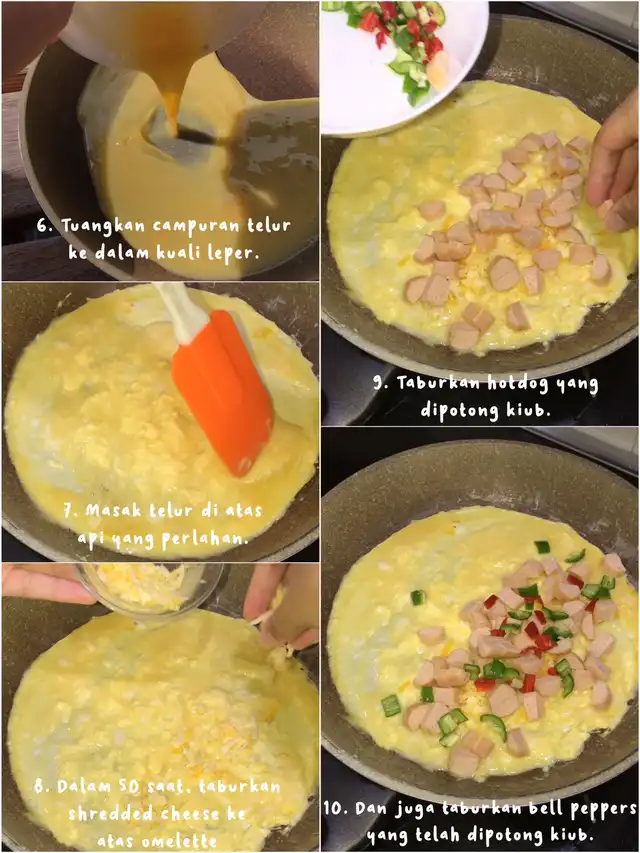 6. Tuangkan campuran telur ke dalam kuali leper.

7. Masak telur di atas api yang perlahan.

8. Dalam 50 saat, taburkan shredded cheese ke atas omelette

9. Taburkan hotdog yang dipotong kiub.

10. Dan juga taburkan bell peppers yang telah dipotong kiub.