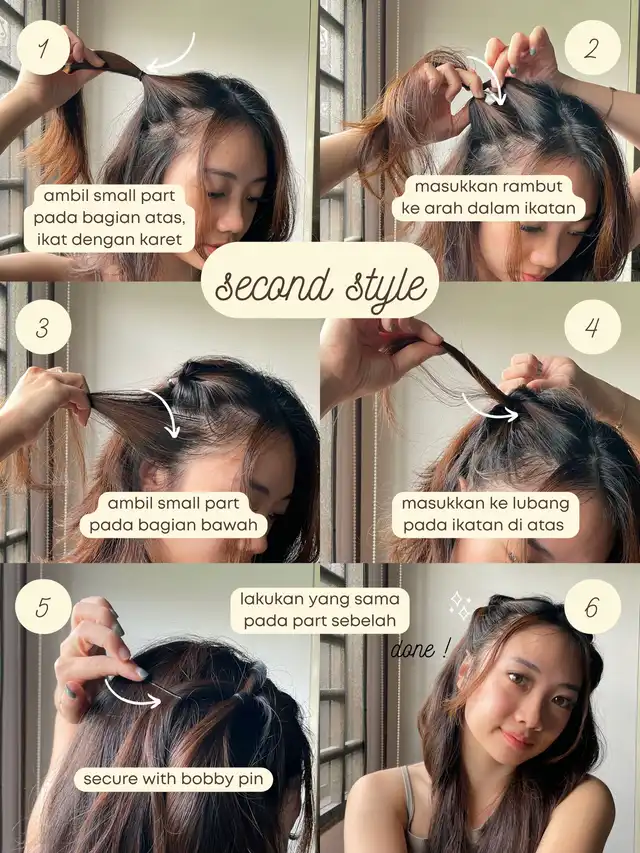 1

ambil small part pada bagian atas, ikat dengan karet

2

masukkan rambut ke arah dalam ikatan

second style

3

ambil small part pada bagian bawah

4

masukkan ke lubang pada ikatan di atas

5

secure with bobby pin

lakukan yang sama pada part sebelah

6

done !