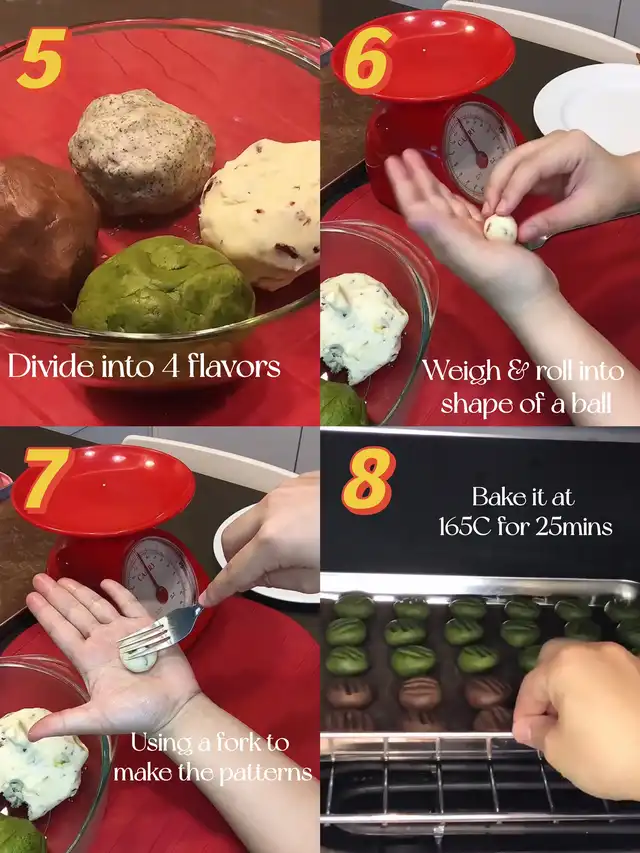 5

Divide into 4 flavors

6

Weigh & roll into shape of a ball

7

Using a fork to make the patterns

8

Bake it at 165C for 25mins