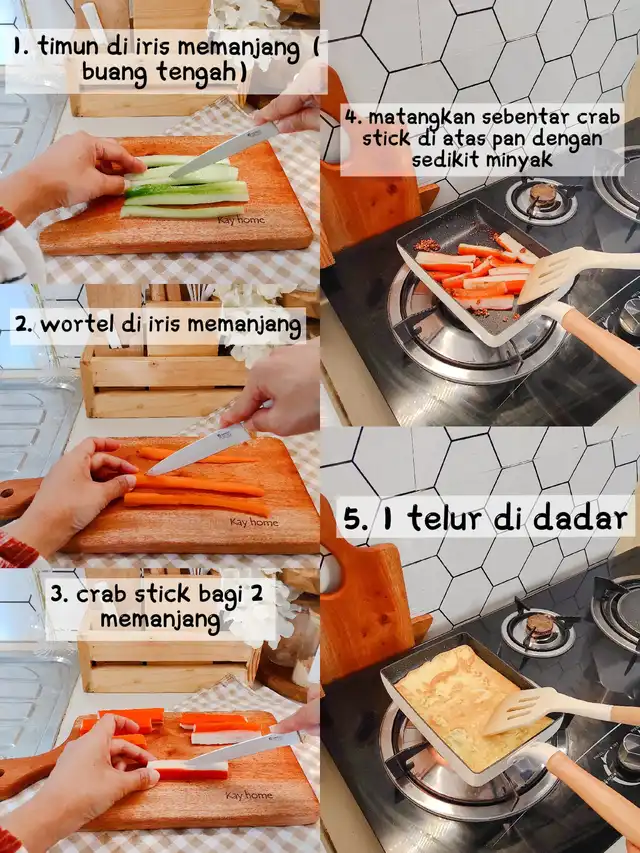 1. timun di iris memanjang ( buang tengah)

Kay home

2. wortel di iris memanjang

Kay home

3. crab stick bagi 2 memanjang

Kay home

4. matangkan sebentar crab stick di atas pan dengan sedikit minyak

5. 1 telur di dadar