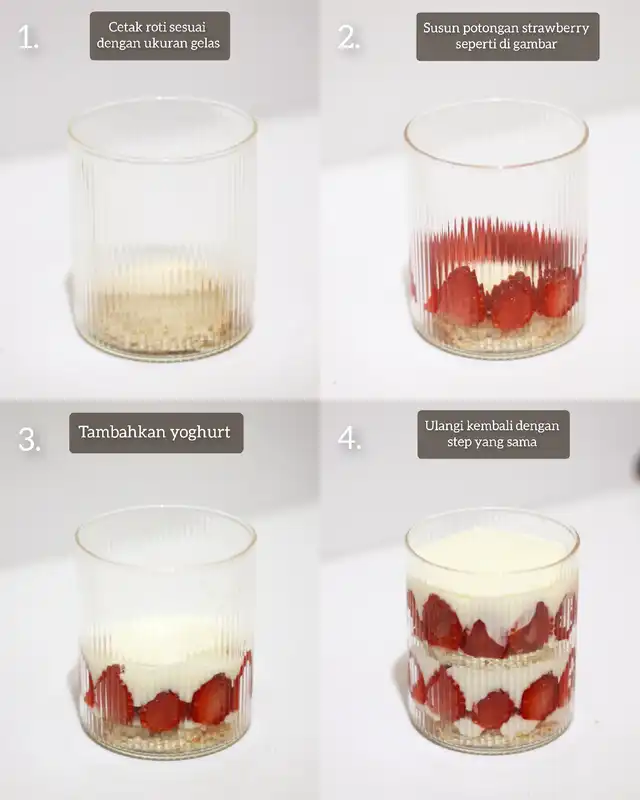 1.

Cetak roti sesuai dengan ukuran gelas

2.

Susun potongan strawberry seperti di gambar

3.

Tambahkan yoghurt

4.

Ulangi kembali dengan step yang sama