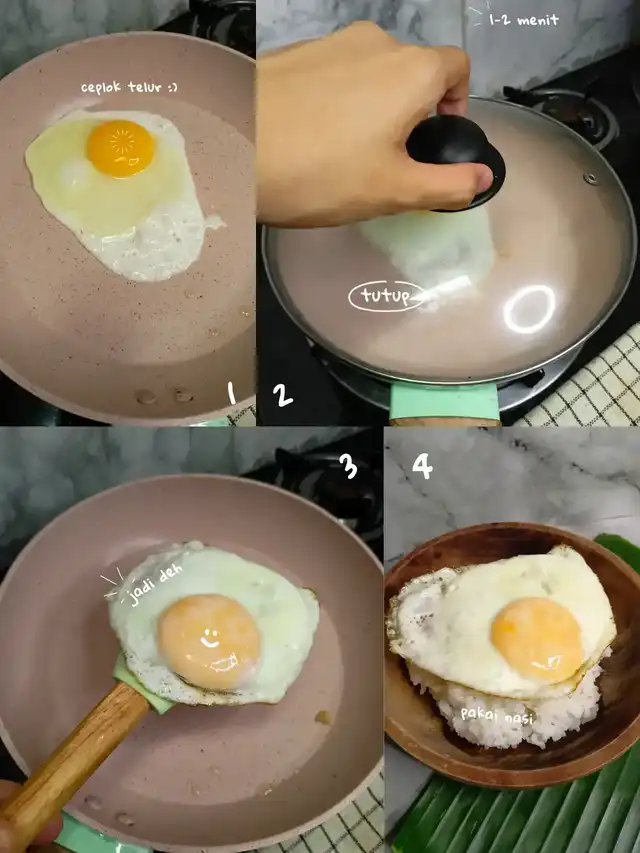 ceplok telur :)

1

1-2 menit

tutup

2

3

jadi deh

4

pakai nasi