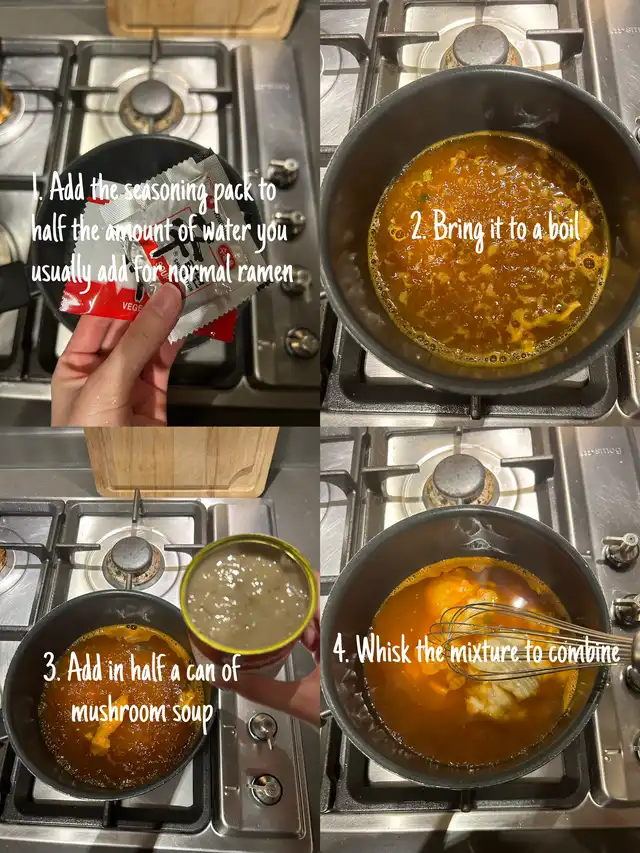 1. Add the seasoning pack to half the amount of water you usually add for normal ramen

2. Bring it to a boil

3. Add in half a can of mushroom soup

4. Whisk the mixture to combine