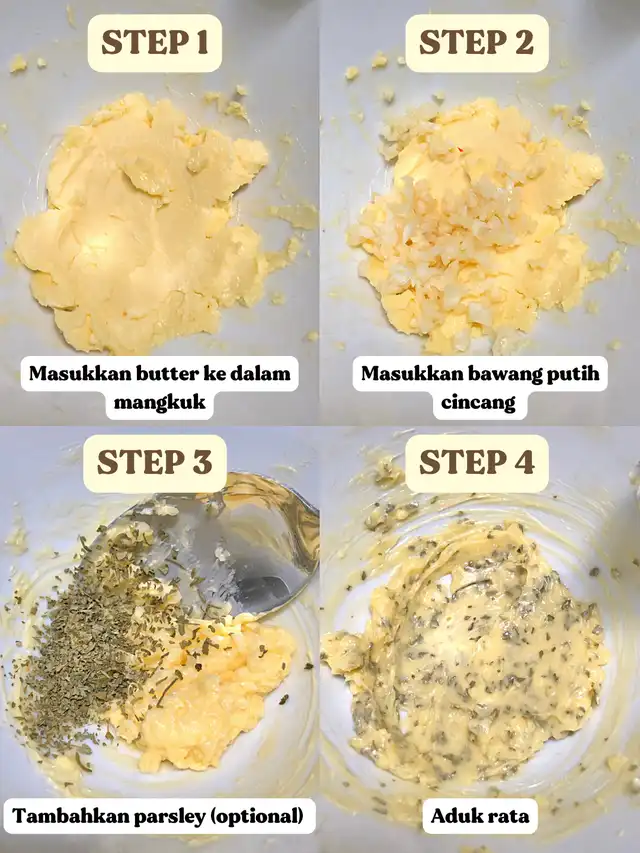 STEP 1

Masukkan butter ke dalam mangkuk

STEP 2

Masukkan bawang putih cincang

STEP 3

Tambahkan parsley (optional)

STEP 4

Aduk rata