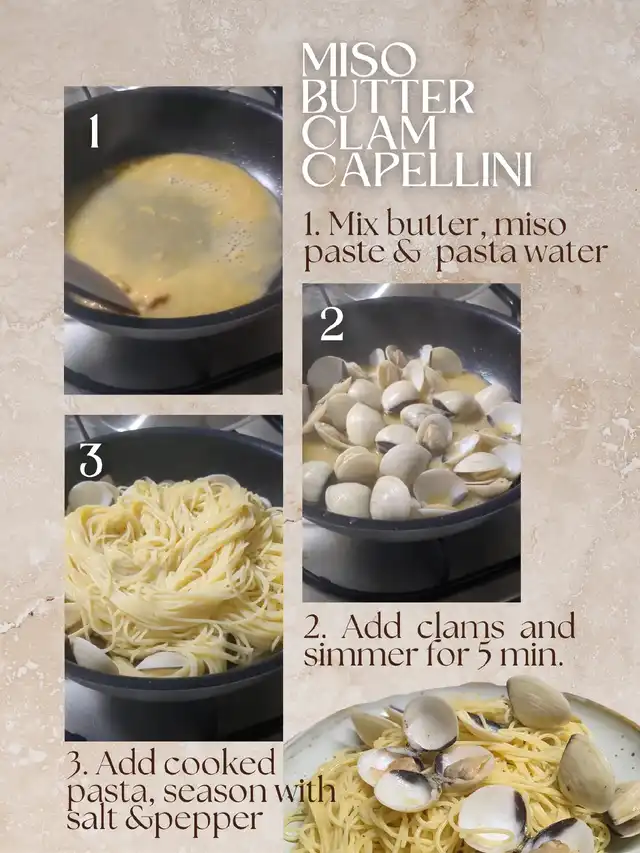 MISO BUTTER CLAM CAPELLINI

1

1. Mix butter, miso paste & pasta water

2

3

2. Add clams and simmer for 5 min.

3. Add cooked pasta, season with salt &pepper