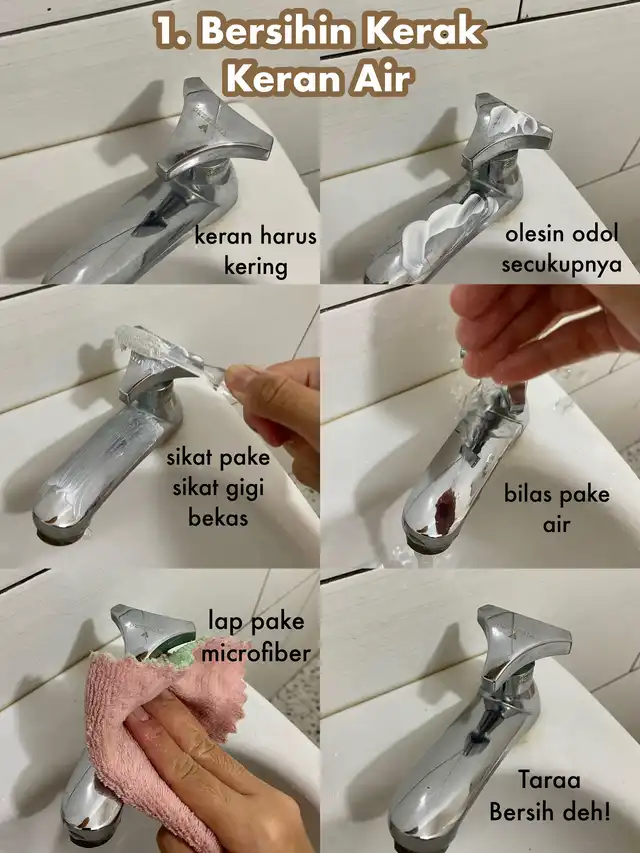 1. Bersihin Kerak Keran Air

keran harus kering

olesin odol secukupnya

sikat pake sikat gigi bekas

bilas pake air

lap pake microfiber

Taraa Bersih deh!