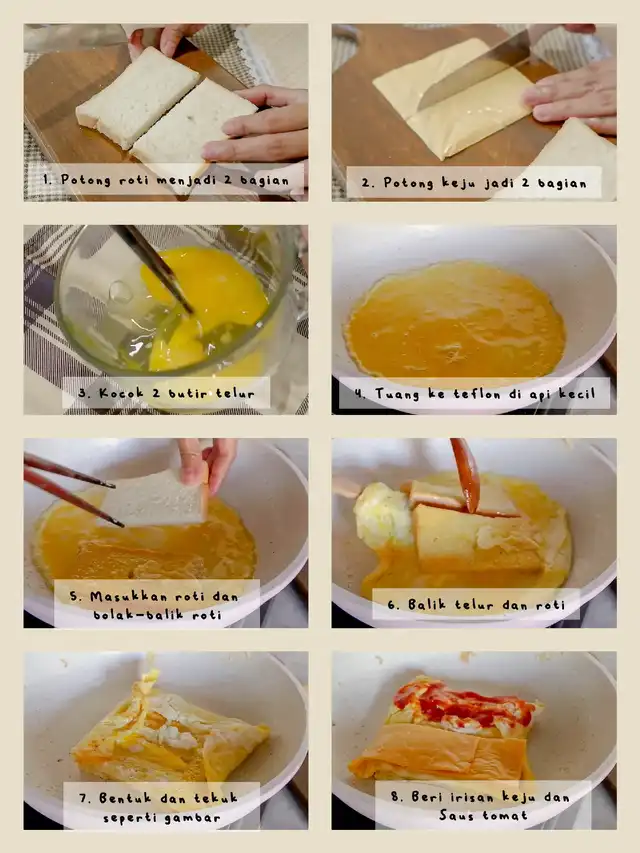 1. Potong roti menjadi 2 bagian

2. Potong keju jadi 2 bagian

3. Kocok 2 butir telur

4. Tuang ke teflon di api kecil

5. Masukkan roti dan bolak-balik roti

6. Balik telur dan roti

7. Bentuk dan tekuk seperti gambar

8. Beri irisan keju dan Saus tomat