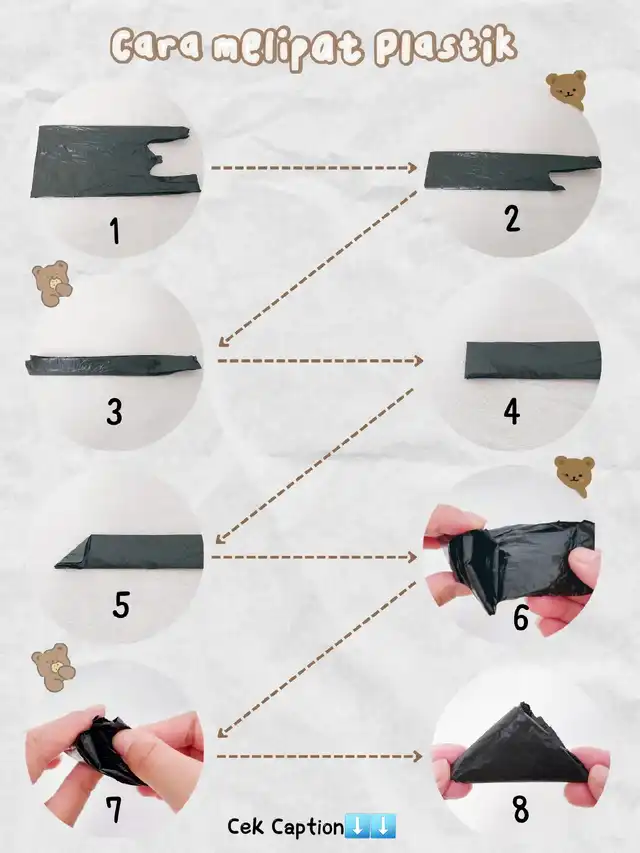 Cara melipat Plastik

1

2

3

4

5

6

7

8

Cek Caption⬇️⬇️