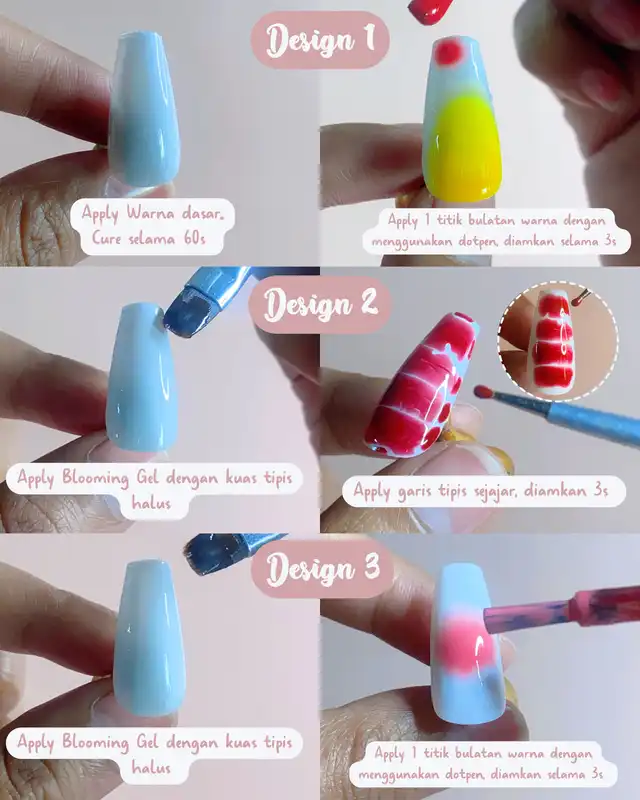 Design 1

Apply Warna dasar. Cure selama 60s

Apply 1 titik bulatan warna dengan menggunakan dotpen, diamkan selama 3s

Design 2

Apply Blooming Gel dengan kuas tipis halus

Apply garis tipis sejajar, diamkan 3s

Design 3

Apply Blooming Gel dengan kuas tipis halus

Apply 1 titik bulatan warna dengan menggunakan dotpen, diamkan selama 3s