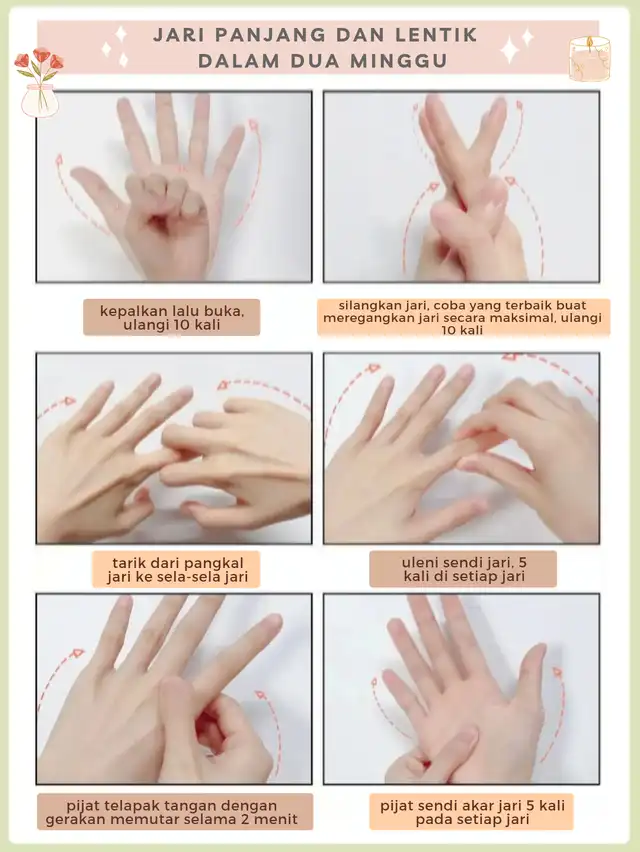 JARI PANJANG DAN LENTIK DALAM DUA MINGGU

kepalkan lalu buka, ulangi 10 kali

silangkan jari, coba yang terbaik buat meregangkan jari secara maksimal, ulangi 10 kali

tarik dari pangkal jari ke sela-sela jari

uleni sendi jari, 5 kali di setiap jari

pijat telapak tangan dengan gerakan memutar selama 2 menit

pijat sendi akar jari 5 kali pada setiap jari