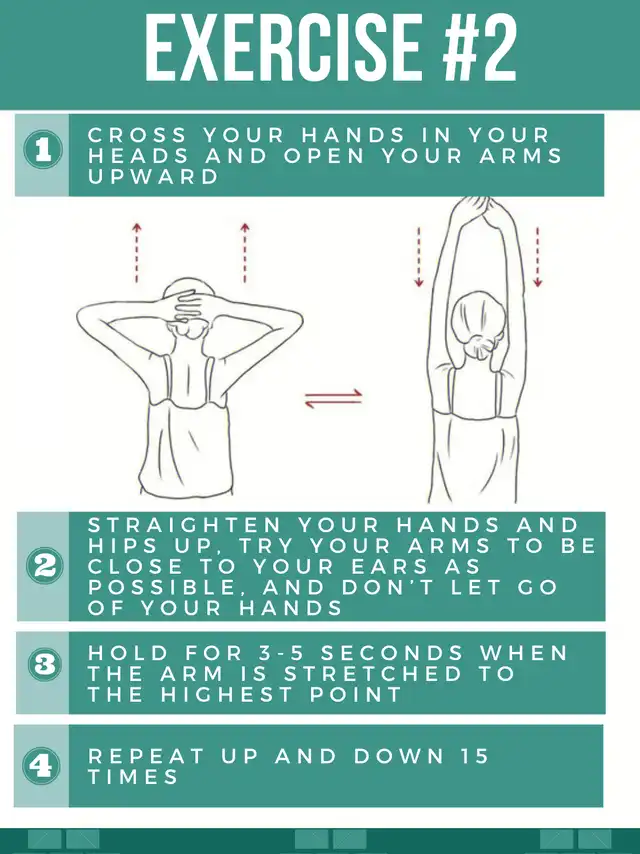 EXERCISE #2

1 CROSS YOUR HANDS IN YOUR HEADS AND OPEN YOUR ARMS UPWARD

2 STRAIGHTEN YOUR HANDS AND HIPS UP, TRY YOUR ARMS TO BE CLOSE TO YOUR EARS AS POSSIBLE, AND DON'T LET GO OF YOUR HANDS

3 HOLD FOR 3-5 SECONDS WHEN THE ARM IS STRETCHED TO THE HIGHEST POINT

4 REPEAT UP AND DOWN 15 TIMES