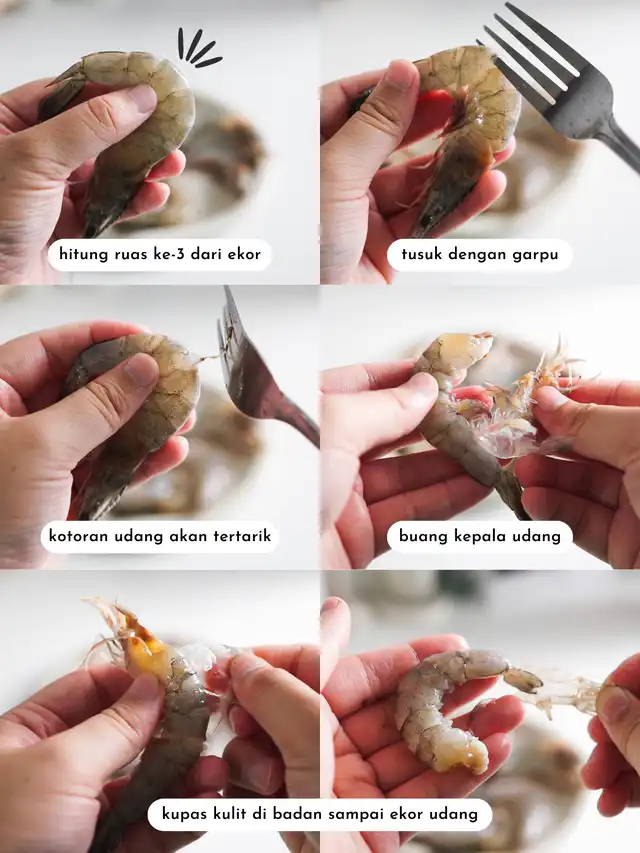 hitung ruas ke-3 dari ekor

tusuk dengan garpu

kotoran udang akan tertarik

buang kepala udang

kupas kulit di badan sampai ekor udang