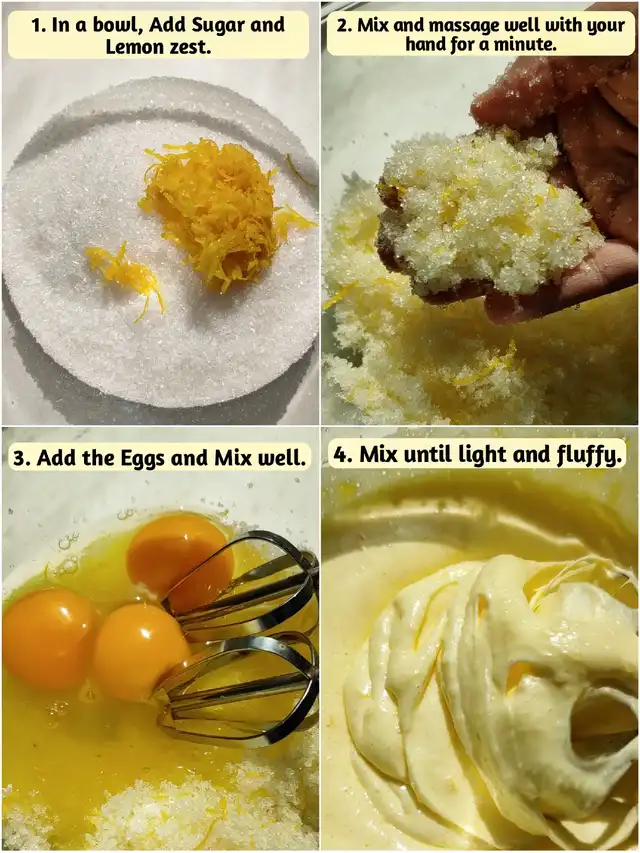 1. In a bowl, Add Sugar and Lemon zest.

2. Mix and massage well with your hand for a minute.

3. Add the Eggs and Mix well.

4. Mix until light and fluffy.