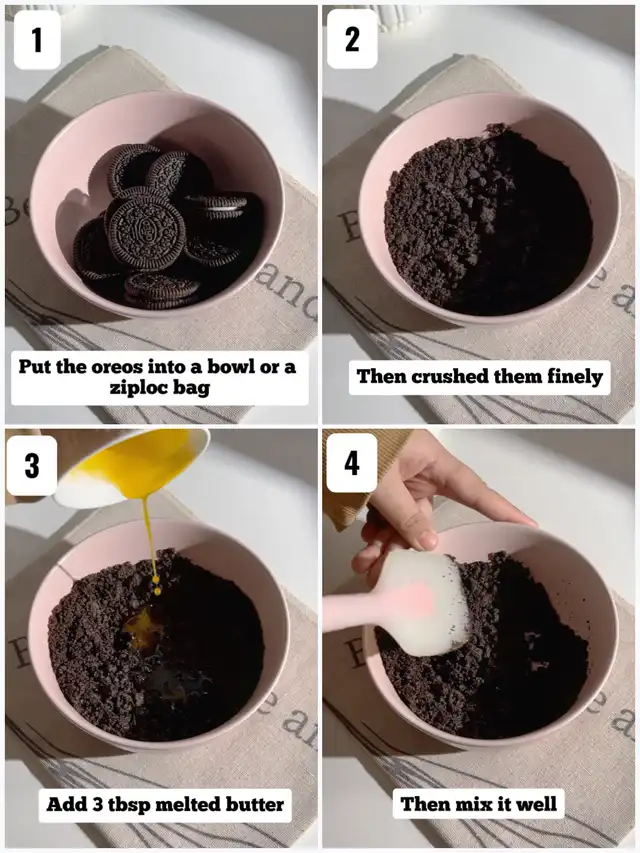 1

Put the oreos into a bowl or a ziploc bag

2

Then crushed them finely

3

Add 3 tbsp melted butter

4

Then mix it well