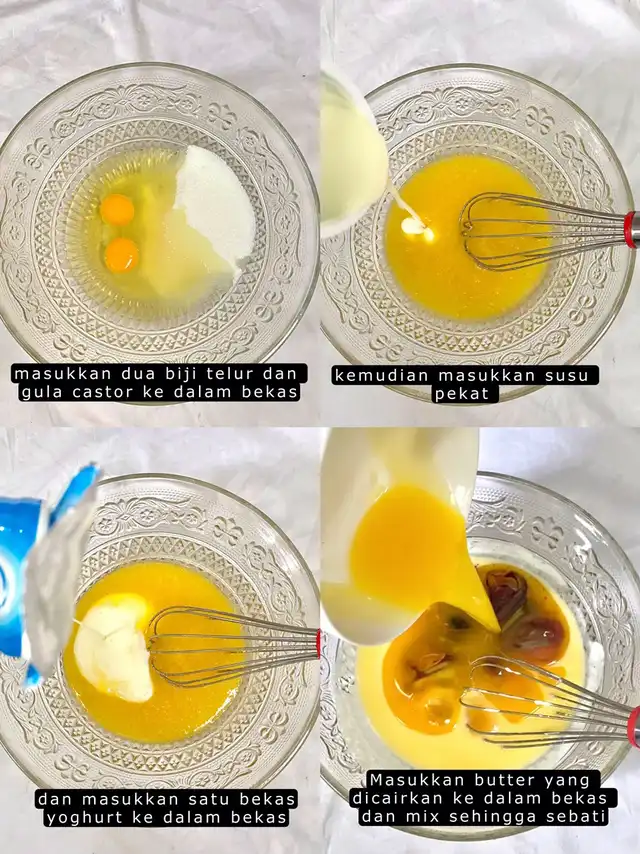 masukkan dua biji telur dan gula castor ke dalam bekas

kemudian masukkan susu pekat

dan masukkan satu bekas yoghurt ke dalam bekas

Masukkan butter yang dicairkan ke dalam bekas dan mix sehingga sebati