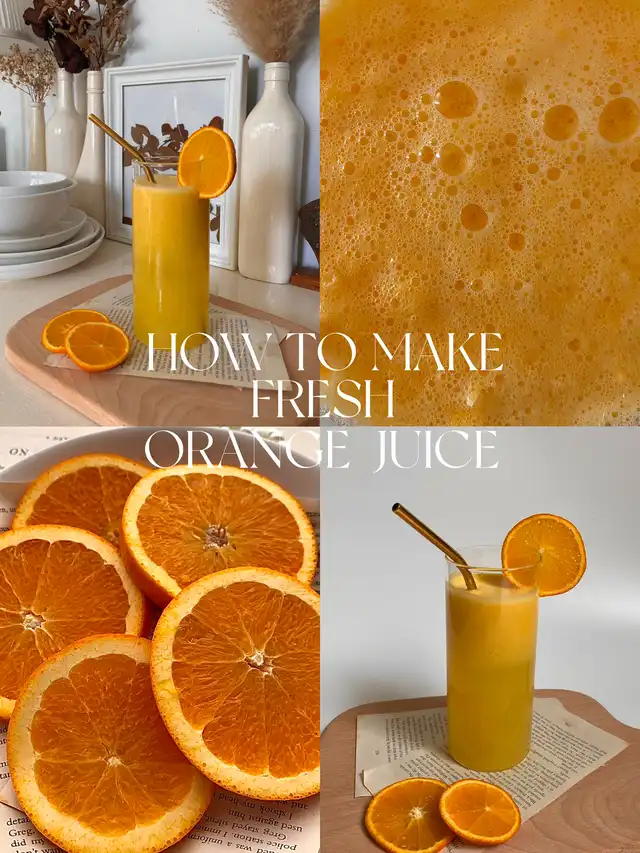 HOW TO MAKE
FRESH
ORANGE JUICE