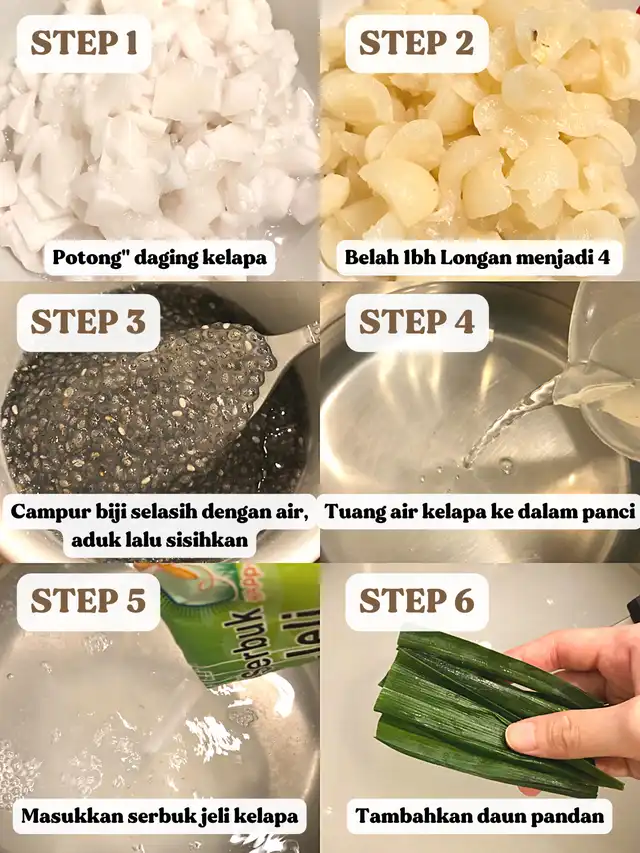 STEP 1

Potong" daging kelapa

STEP 2

Belah 1bh Longan menjadi 4

STEP 3

Campur biji selasih dengan air, aduk lalu sisihkan

STEP 4

Tuang air kelapa ke dalam panci

STEP 5

Serbuk Jeli

Masukkan serbuk jeli kelapa

STEP 6

Tambahkan daun pandan