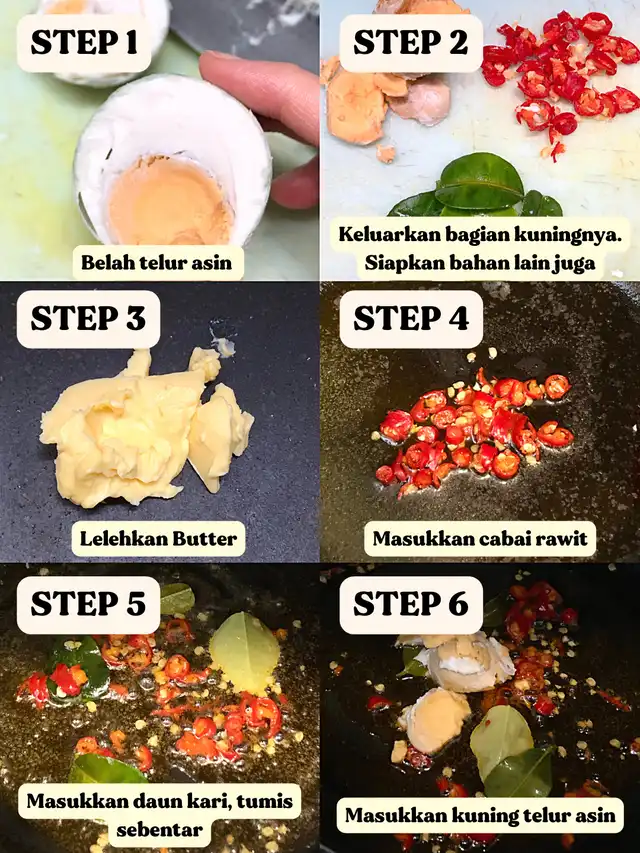 STEP 1

Belah telur asin

STEP 2

Keluarkan bagian kuningnya. Siapkan bahan lain juga

STEP 3

Lelehkan Butter

STEP 4

Masukkan cabai rawit

STEP 5

Masukkan daun kari, tumis sebentar

STEP 6

Masukkan kuning telur asin