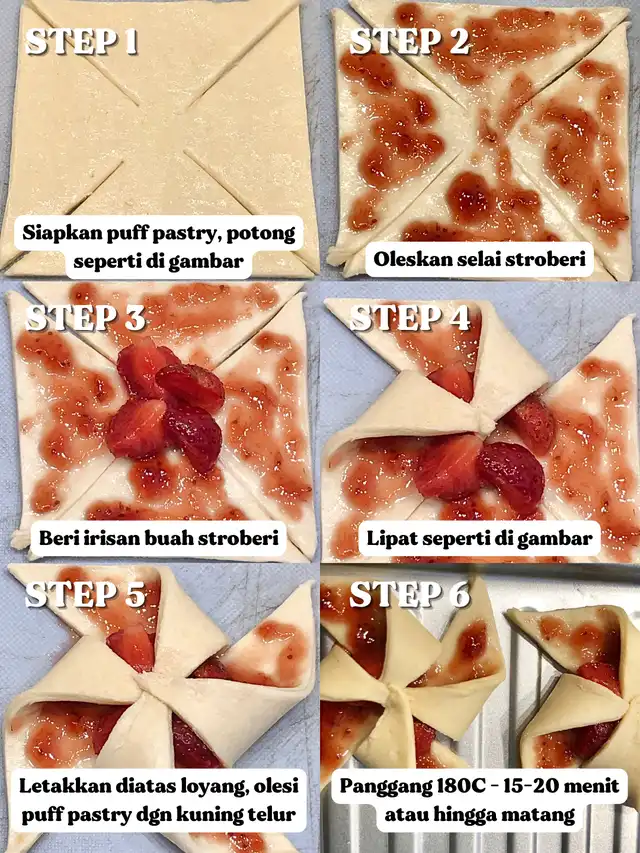 STEP 1

Siapkan puff pastry, potong seperti di gambar

STEP 2

Oleskan selai stroberi

STEP 3

Beri irisan buah stroberi

STEP 4

Lipat seperti di gambar

STEP 5

Letakkan diatas loyang, olesi puff pastry dgn kuning telur

STEP 6

Panggang 180C - 15-20 menit atau hingga matang