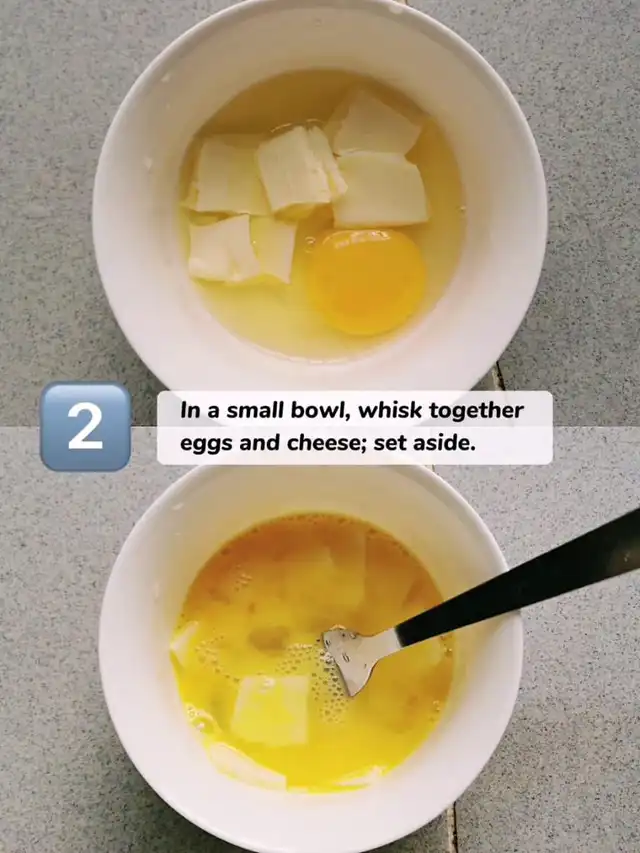 2

In a small bowl, whisk together eggs and cheese; set aside.