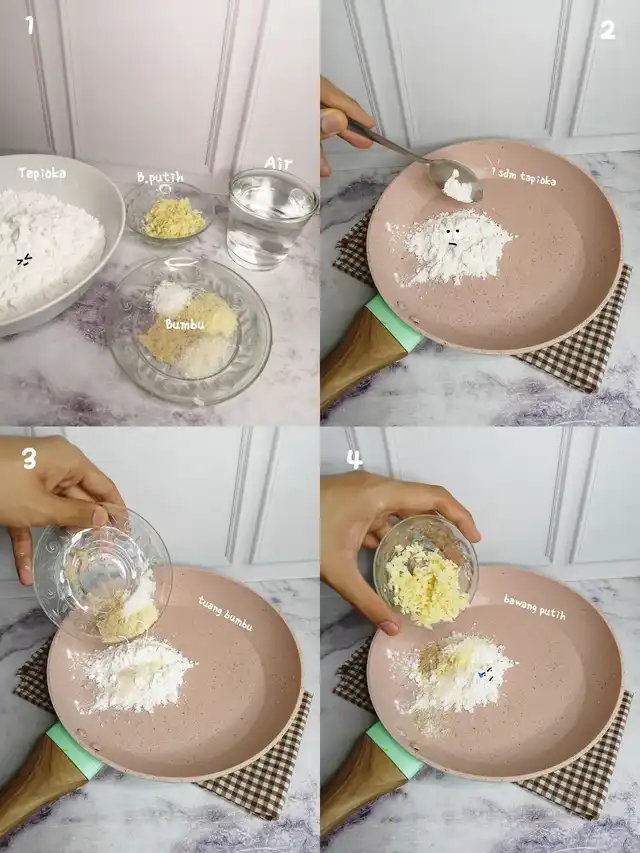 1

Tapioka

B.putih

Air

Bumbu

2

1 sdm tapioka

3

tuang bumbu

4

bawang putih