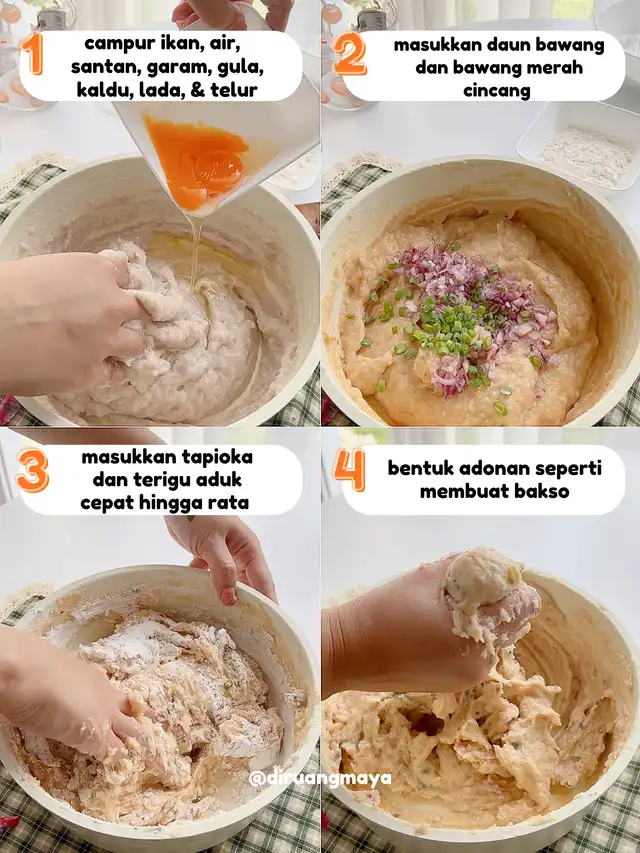 1 campur ikan, air, santan, garam, gula, kaldu, lada, & telur

2 masukkan daun bawang dan bawang merah cincang

3 masukkan tapioka dan terigu aduk cepat hingga rata

4 bentuk adonan seperti membuat bakso

@diruangmaya