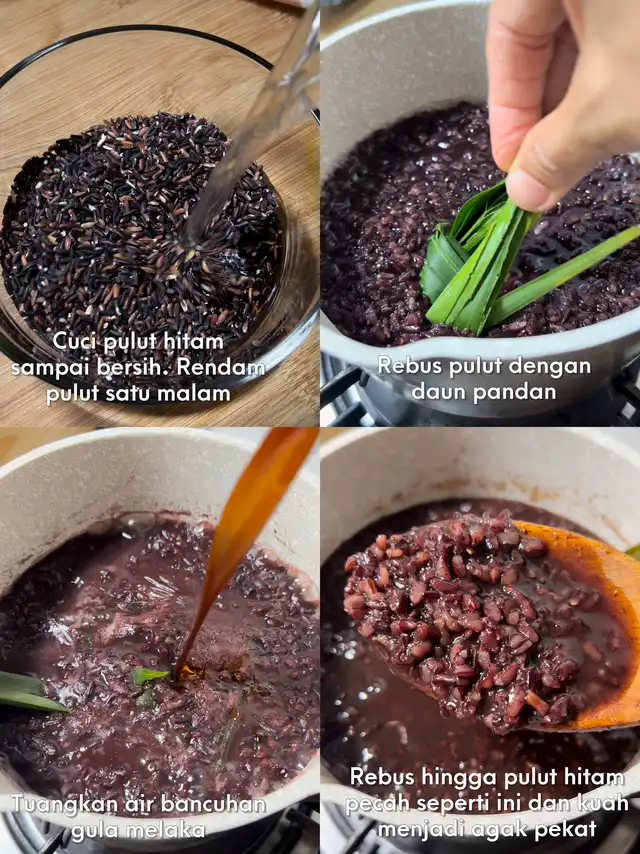 Cuci pulut hitam sampai bersih. Rendam pulut satu malam

Rebus pulut dengan daun pandan

Tuangkan air bancuhan gula melaka

Rebus hingga pulut hitam pecah seperti ini dan kuah menjadi agak pekat