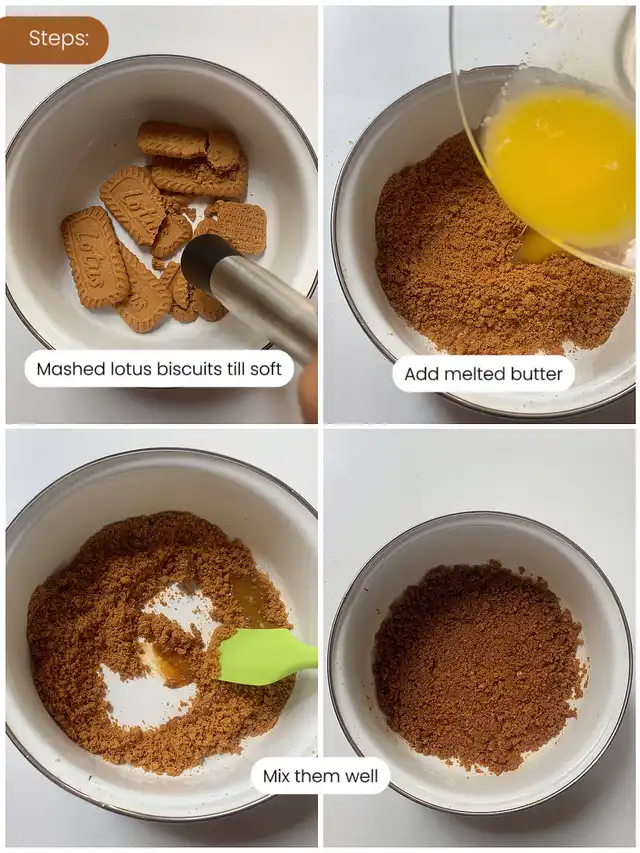 Steps:

Lotus

Lotus

Mashed lotus biscuits till soft

Add melted butter

Mix them well