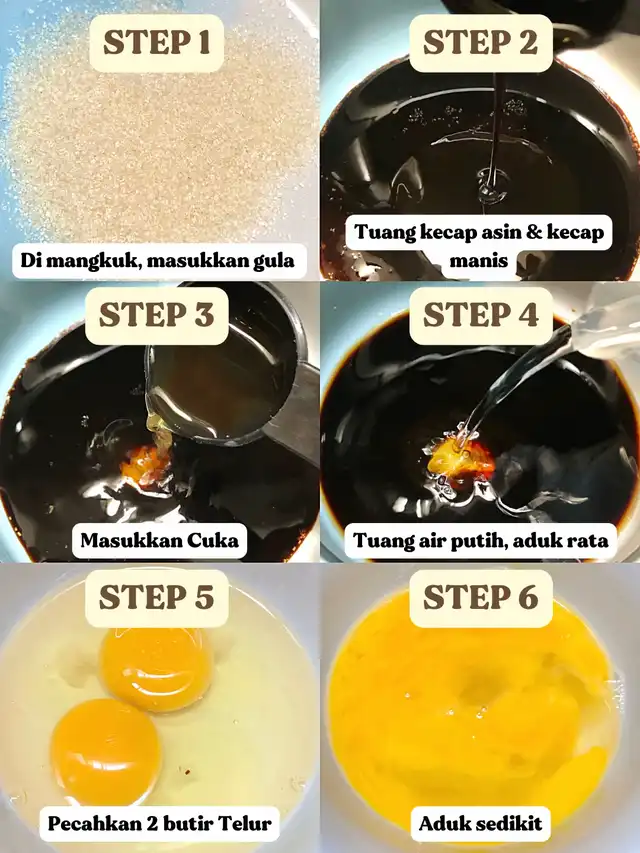 STEP 1

Di mangkuk, masukkan gula

STEP 2

Tuang kecap asin & kecap manis

STEP 3

Masukkan Cuka

STEP 4

Tuang air putih, aduk rata

STEP 5

Pecahkan 2 butir Telur

STEP 6

Aduk sedikit