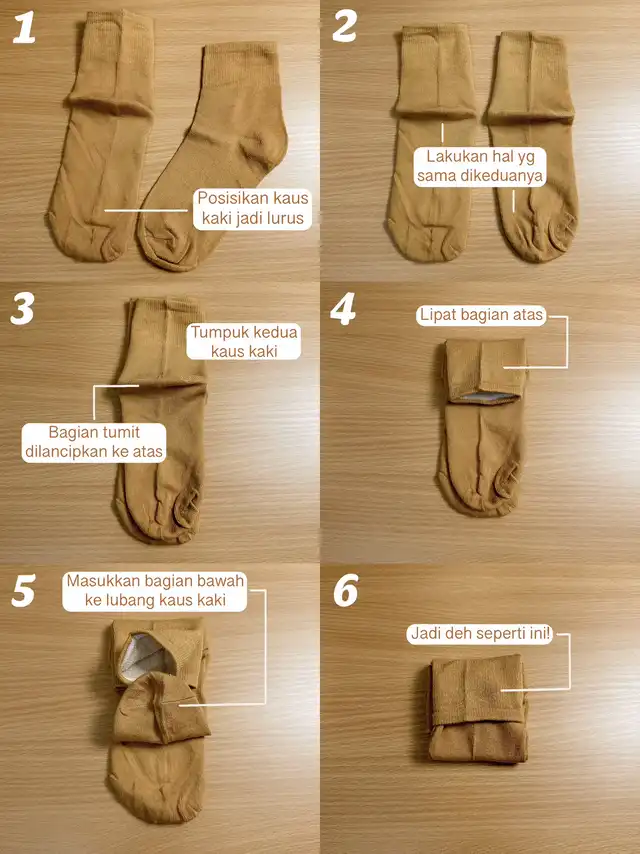 1

Posisikan kaus kaki jadi lurus

2

Lakukan hal yg sama dikeduanya

3

Tumpuk kedua kaus kaki

Bagian tumit dilancipkan ke atas

4

Lipat bagian atas

5

Masukkan bagian bawah ke lubang kaus kaki

6

Jadi deh seperti ini!