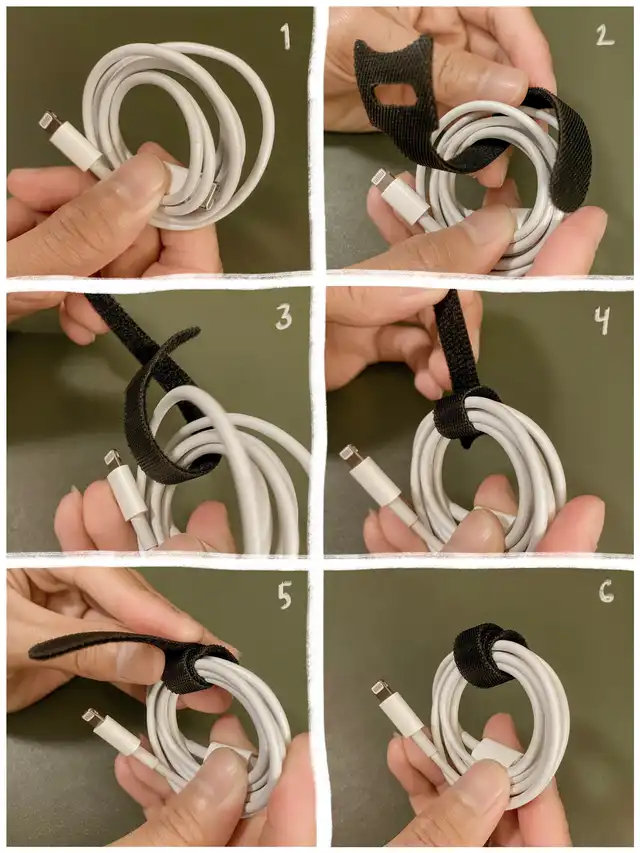 1

2

3

4

5

6