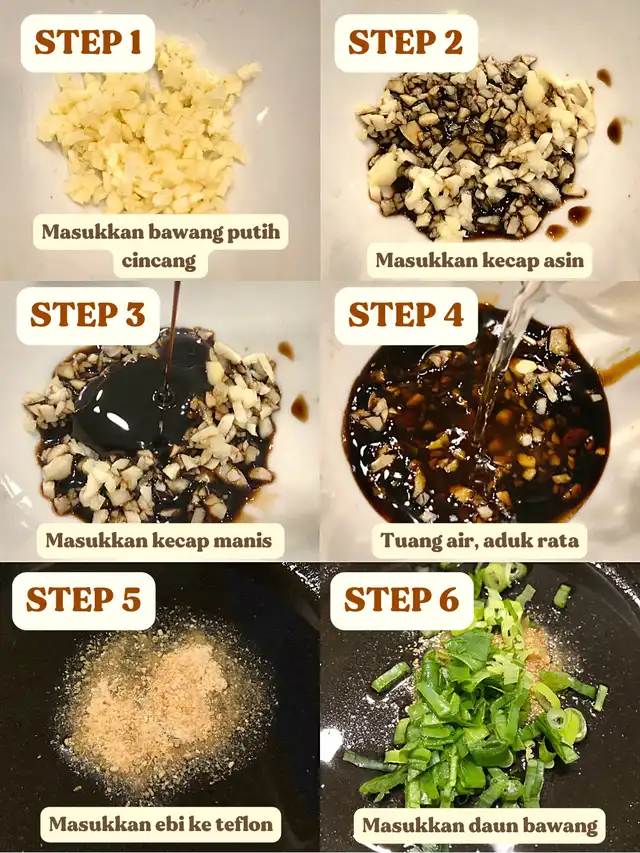 STEP 1

Masukkan bawang putih cincang

STEP 2

Masukkan kecap asin

STEP 3

Masukkan kecap manis

STEP 4

Tuang air, aduk rata

STEP 5

Masukkan ebi ke teflon

STEP 6

Masukkan daun bawang