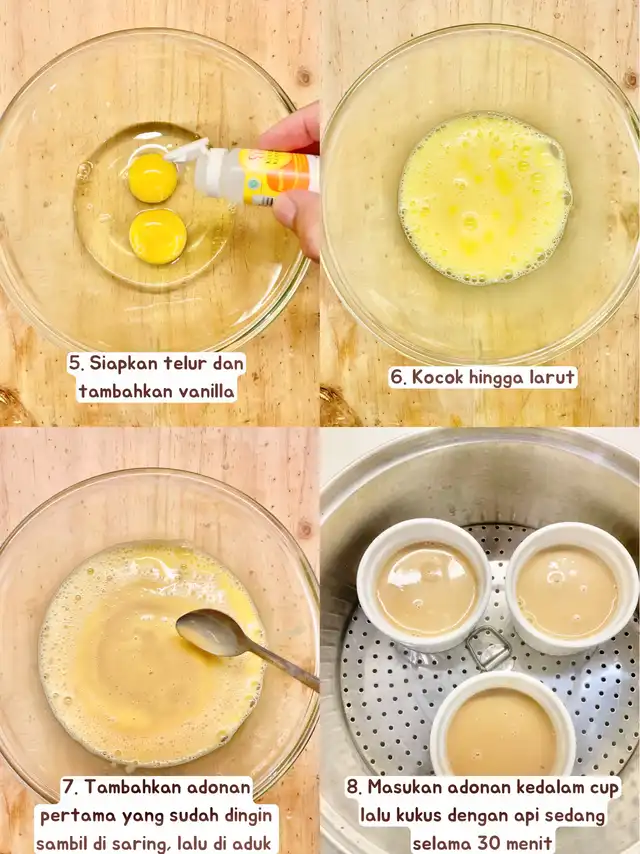 5. Siapkan telur dan tambahkan vanilla

6. Kocok hingga larut

7. Tambahkan adonan pertama yang sudah dingin sambil di saring, lalu di aduk

8. Masukan adonan kedalam cup lalu kukus dengan api sedang selama 30 menit