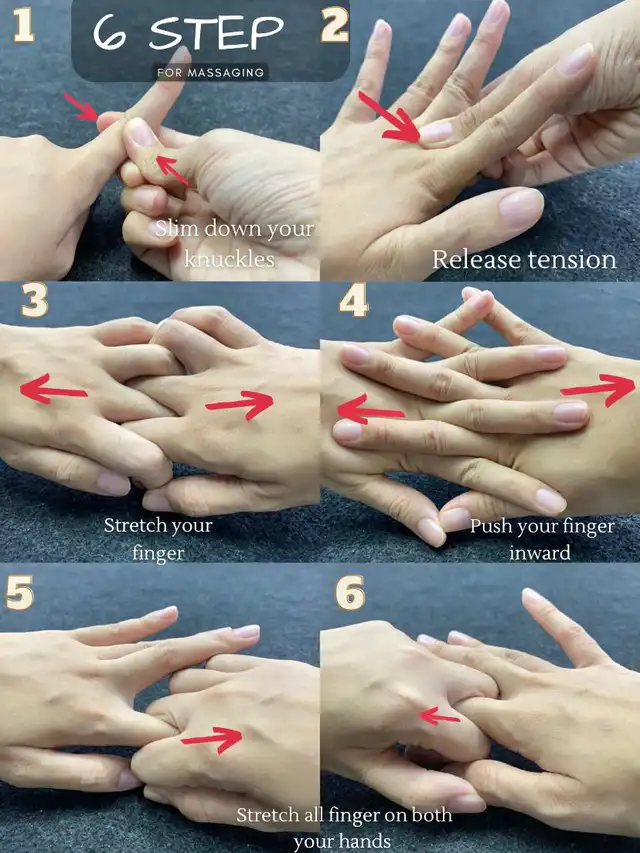 1

6 STEP

FOR MASSAGING

2

Slim down your knuckles

Release tension

3

4

Stretch your finger

Push your finger inward

5

6

Stretch all finger on both your hands