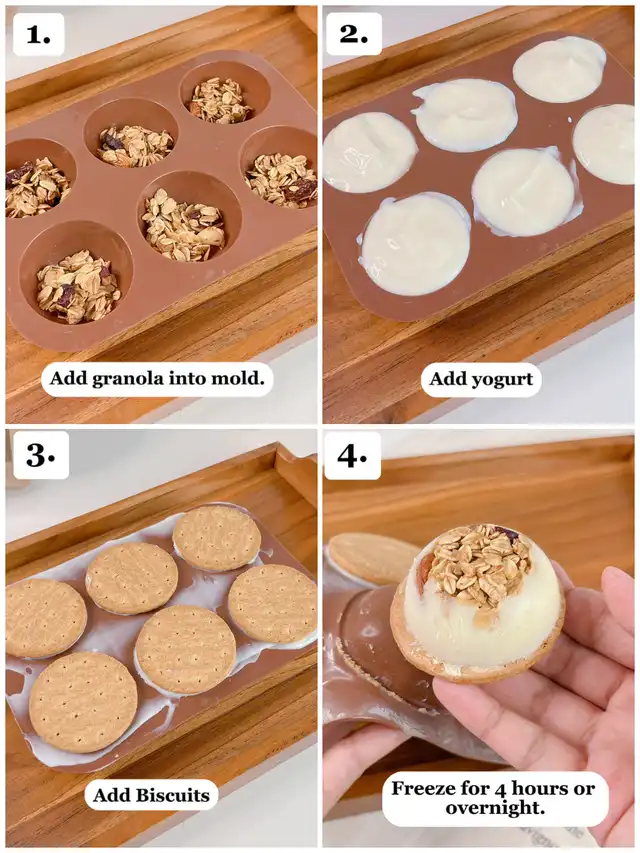 1.

Add granola into mold.

2.

Add yogurt

3.

Add Biscuits

4.

Freeze for 4 hours or overnight.