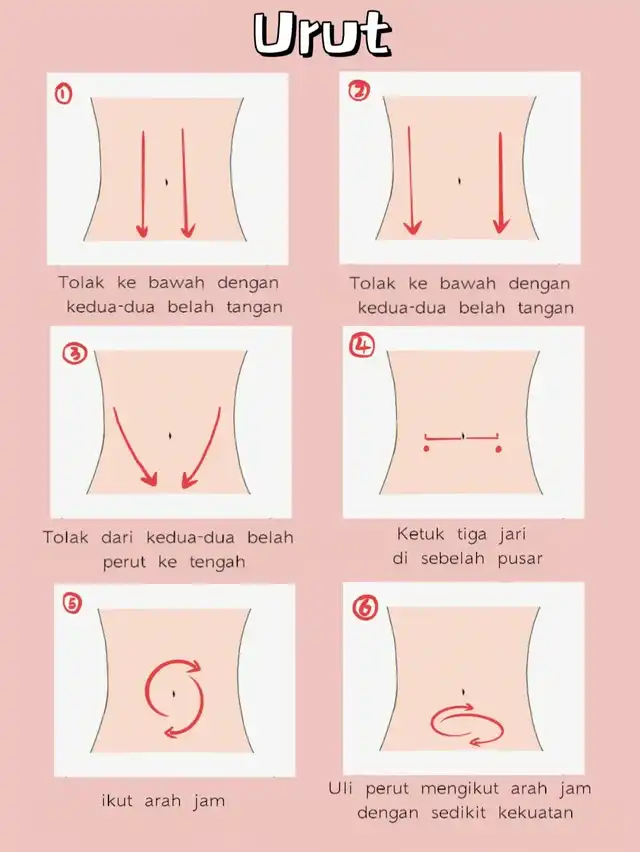 Urut

1
Tolak ke bawah dengan kedua-dua belah tangan

2
Tolak ke bawah dengan kedua-dua belah tangan

3
Tolak dari kedua-dua belah perut ke tengah

4
Ketuk tiga jari di sebelah pusar

5
ikut arah jam

6
Uli perut mengikut arah jam dengan sedikit kekuatan