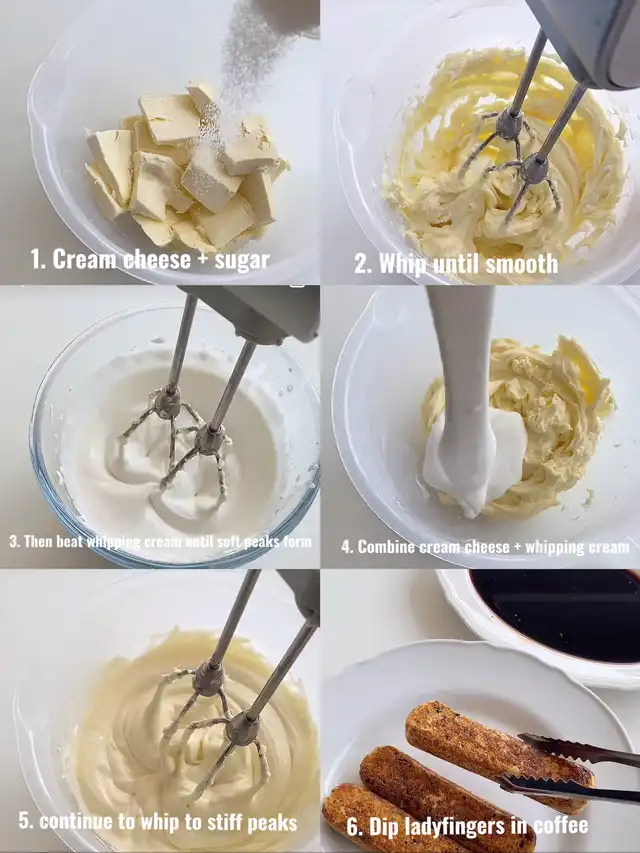 1. Cream cheese + sugar

2. Whip until smooth

3. Then beat whipping cream until soft peaks form

4. Combine cream cheese + whipping cream

5. continue to whip to stiff peaks

6. Dip ladyfingers in coffee