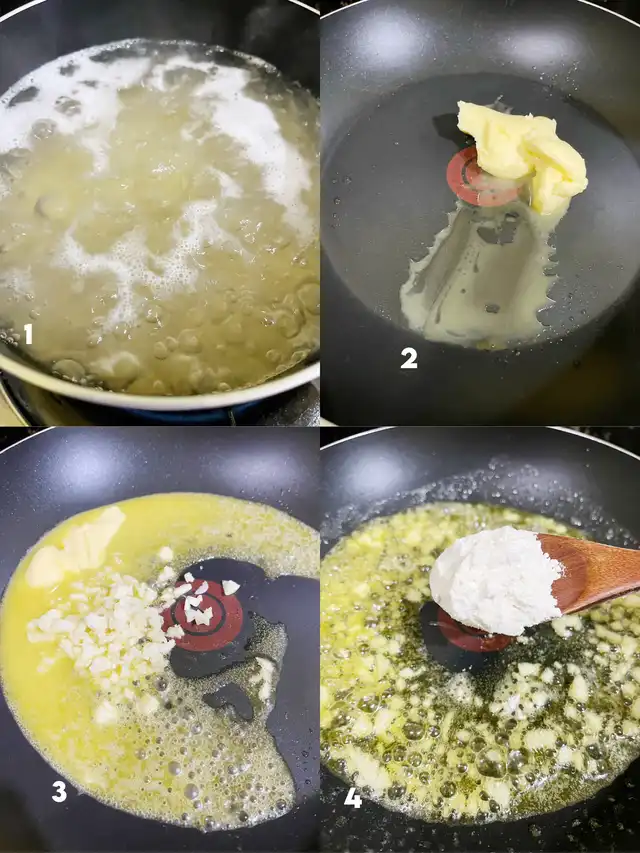 1

2

3

4