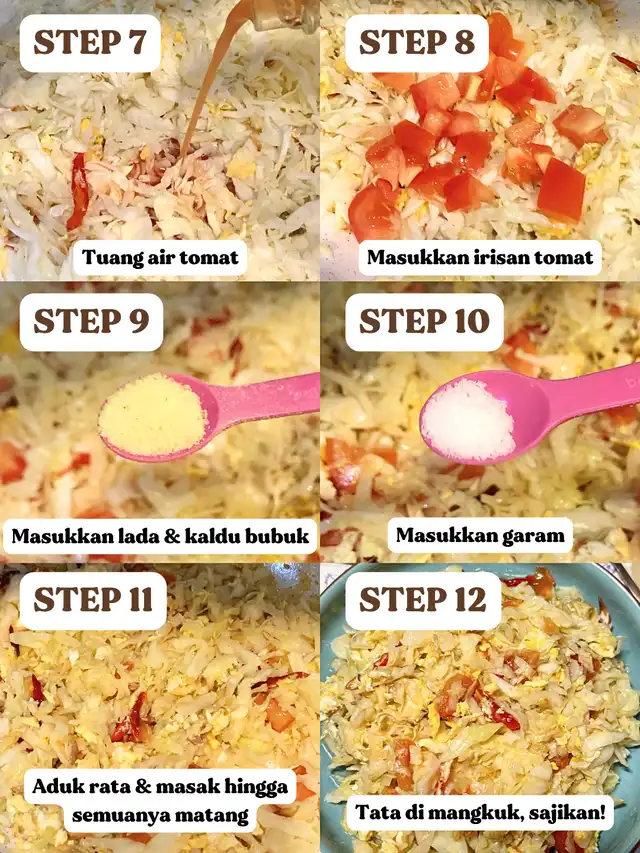 STEP 7

Tuang air tomat

STEP 8

Masukkan irisan tomat

STEP 9

Masukkan lada & kaldu bubuk

STEP 10

Masukkan garam

STEP 11

Aduk rata & masak hingga semuanya matang

STEP 12

Tata di mangkuk, sajikan!