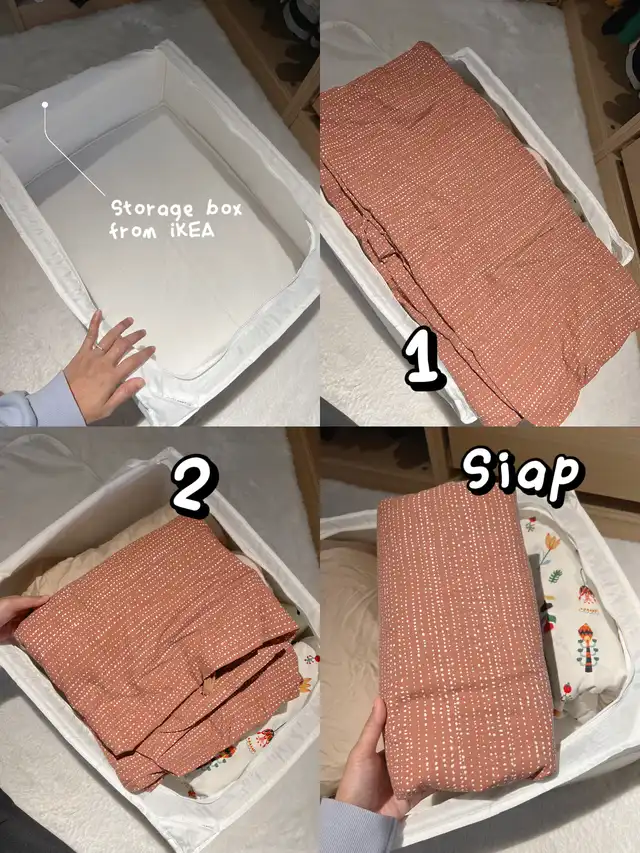 Storage box from iKEA

1

2

Siap