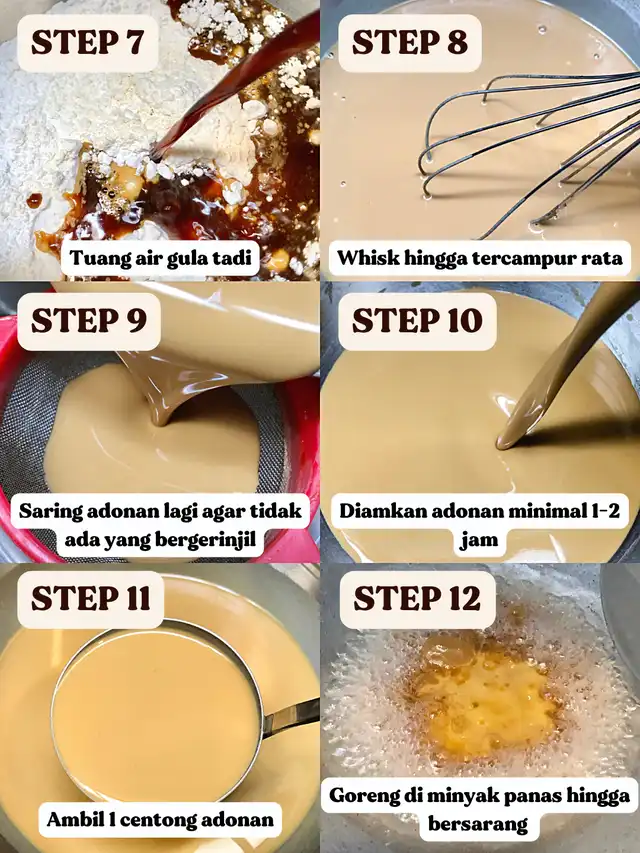 STEP 7

Tuang air gula tadi

STEP 8

Whisk hingga tercampur rata

STEP 9

Saring adonan lagi agar tidak ada yang bergerinjil

STEP 10

Diamkan adonan minimal 1-2 jam

STEP 11

Ambil 1 centong adonan

STEP 12

Goreng di minyak panas hingga bersarang