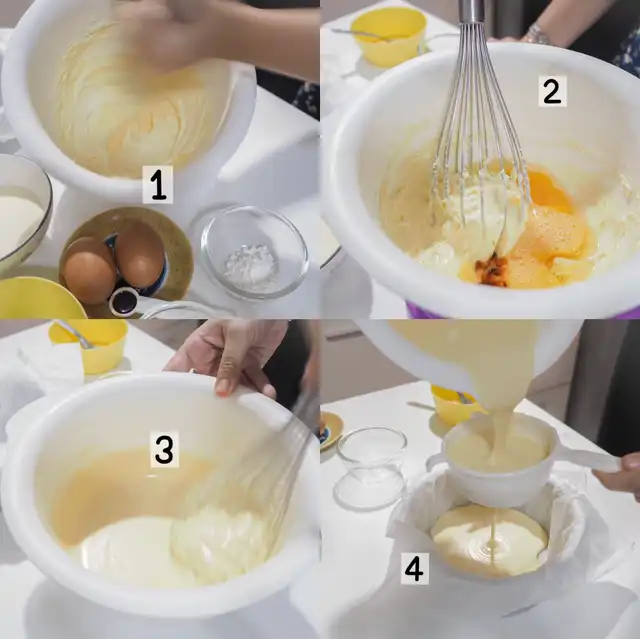 1
2
3
4