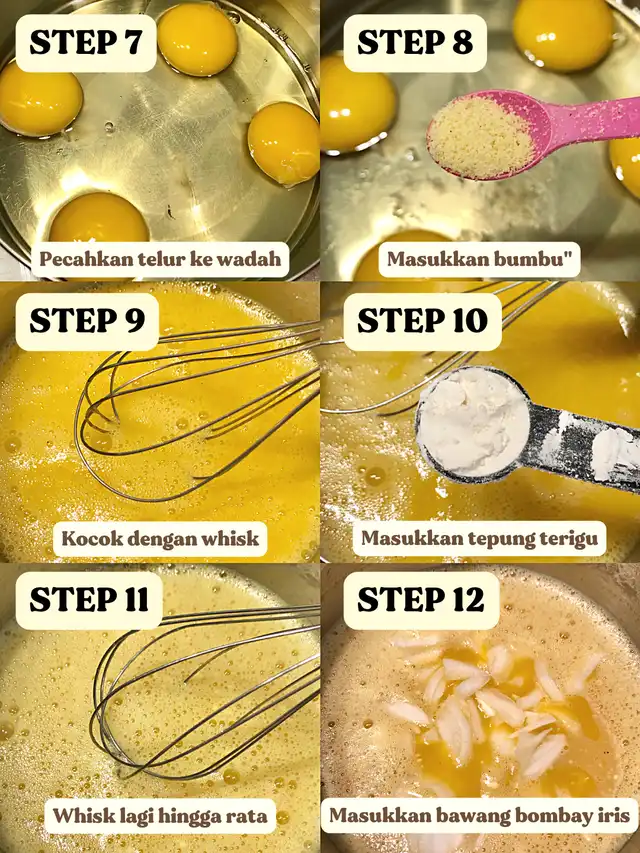 STEP 7
Pecahkan telur ke wadah

STEP 8
Masukkan bumbu"

STEP 9
Kocok dengan whisk

STEP 10
Masukkan tepung terigu

STEP 11
Whisk lagi hingga rata

STEP 12
Masukkan bawang bombay iris