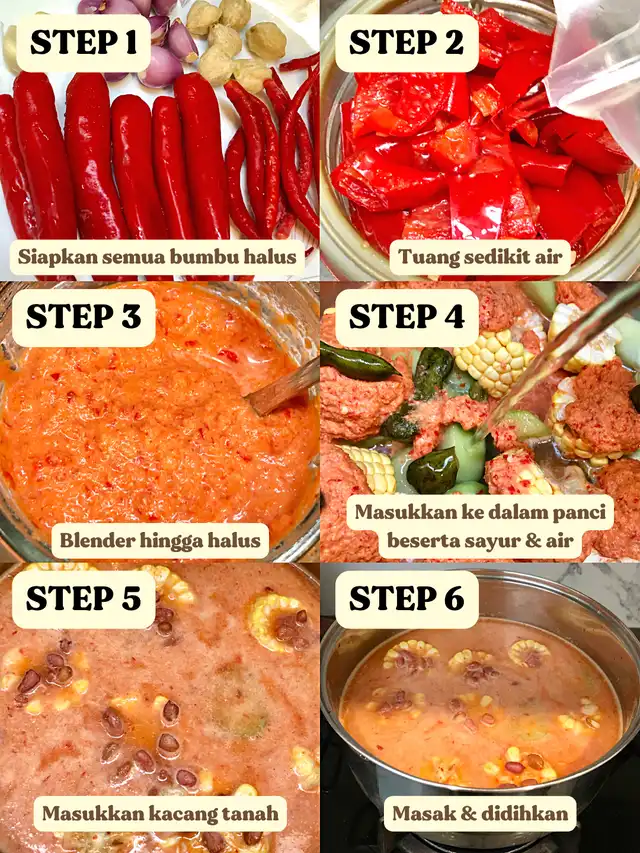 STEP 1

Siapkan semua bumbu halus

STEP 2

Tuang sedikit air

STEP 3

Blender hingga halus

STEP 4

Masukkan ke dalam panci beserta sayur & air

STEP 5

Masukkan kacang tanah

STEP 6

Masak & didihkan